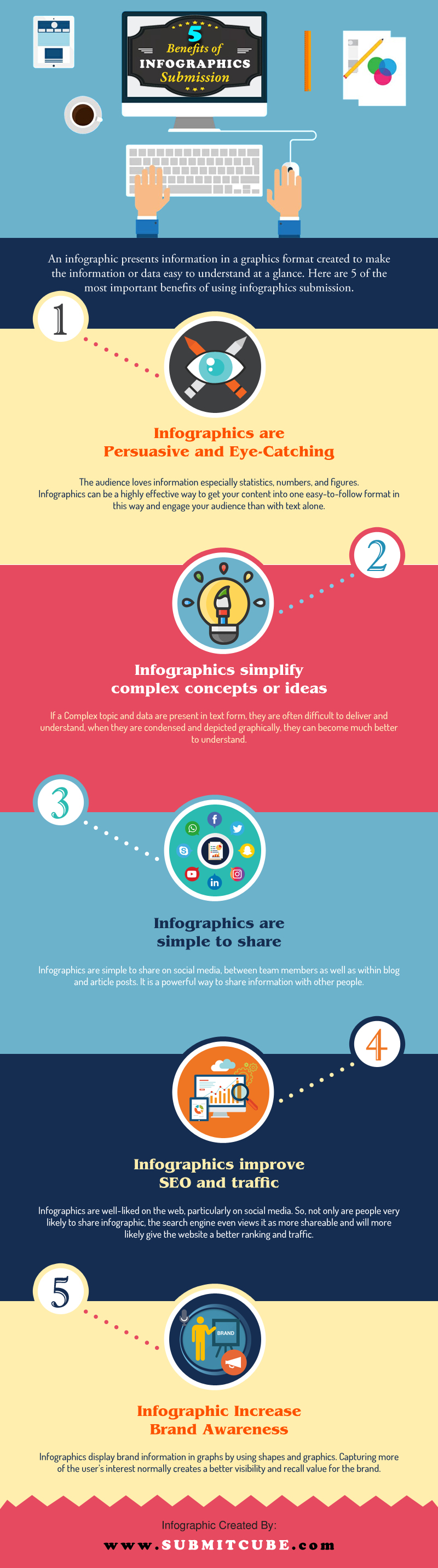 5 Benefits of INFOGRAPHICS Submission

An infographic presents information in a graphics format created to make the information or data easy to understand at a glance. Here are 5 of the most important benefits of using infographics submission.

1

Infographics are Persuasive and Eye-Catching

The audience loves information especially statistics, numbers, and figures. Infographics can be a highly effective way to get your content into one easy-to-follow format in this way and engage your audience than with text alone.

2

Infographics simplify complex concepts or ideas

If a Complex topic and data are present in text form, they are often difficult to deliver and understand, when they are condensed and depicted graphically, they can become much better to understand.

3

Infographics are simple to share

Infographics are simple to share on social media, between team members as well as within blog and article posts. It is a powerful way to share information with other people.

4

Infographics improve SEO and traffic

Infographics are well-liked on the web, particularly on social media. So, not only are people very likely to share infographic, the search engine even views it as more shareable and will more likely give the website a better ranking and traffic.

5

BRAND

Infographic Increase Brand Awareness

Infographics display brand information in graphs by using shapes and graphics. Capturing more of the user's interest normally creates a better visibility and recall value for the brand.

Infographic Created By:
www.SUBMITCUBE.com